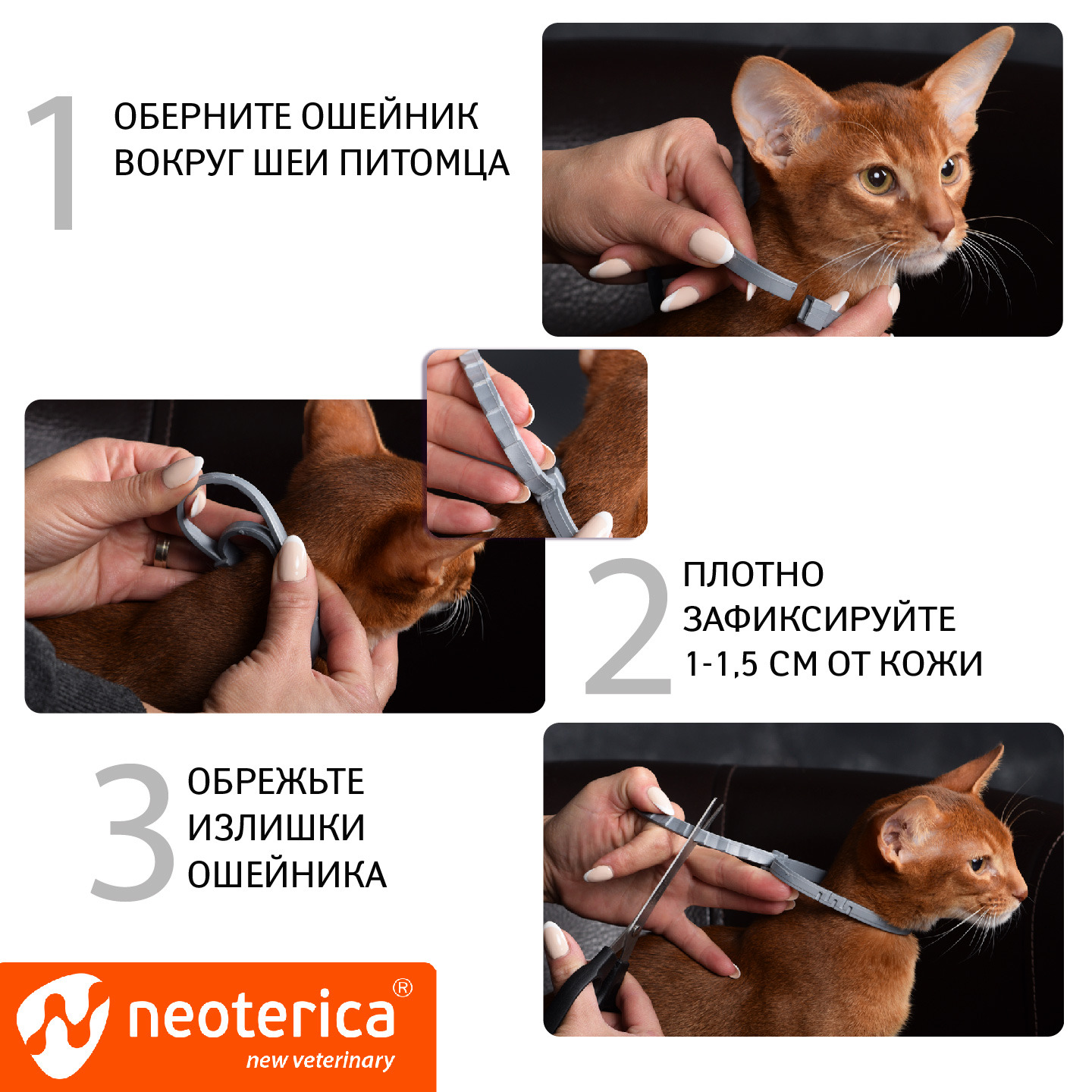 1 ОБЕРНИТЕ ОШЕЙНИК ВОКРУГ ШЕИ ПИТОМЦА

2 ПЛОТНО ЗАФИКСИРУЙТЕ 1-1,5 СМ ОТ КОЖИ

3 ОБРЕЖЬТЕ ИЗЛИШКИ ОШЕЙНИКА

neoterica®
new veterinary